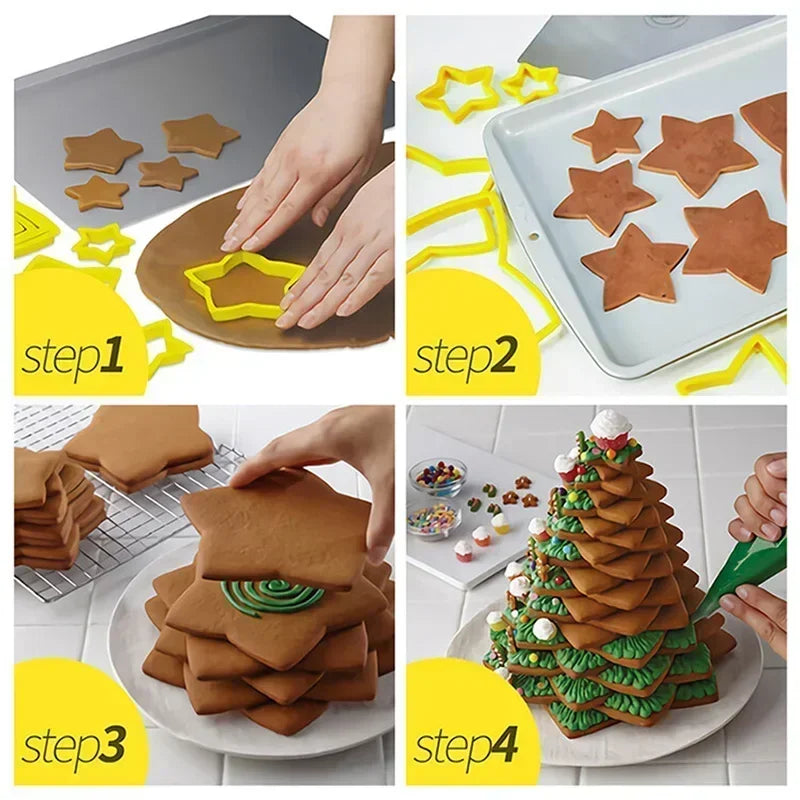 step1

step2

step3

step4